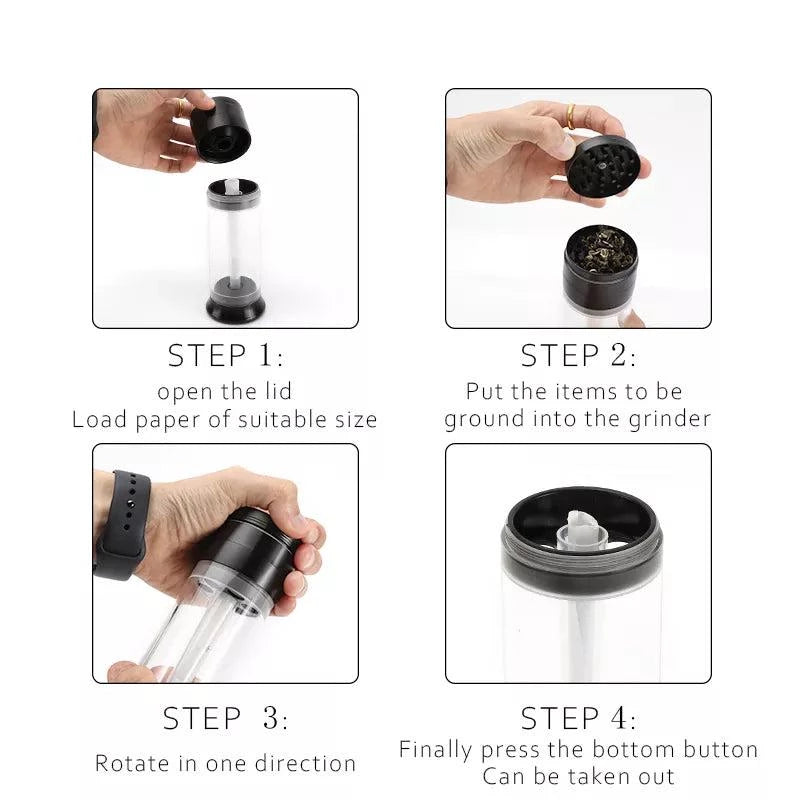 STEP 1:
open the lid
Load paper of suitable size

STEP 2:
Put the items to be ground into the grinder

STEP 3:
Rotate in one direction

STEP 4:
Finally press the bottom button
Can be taken out